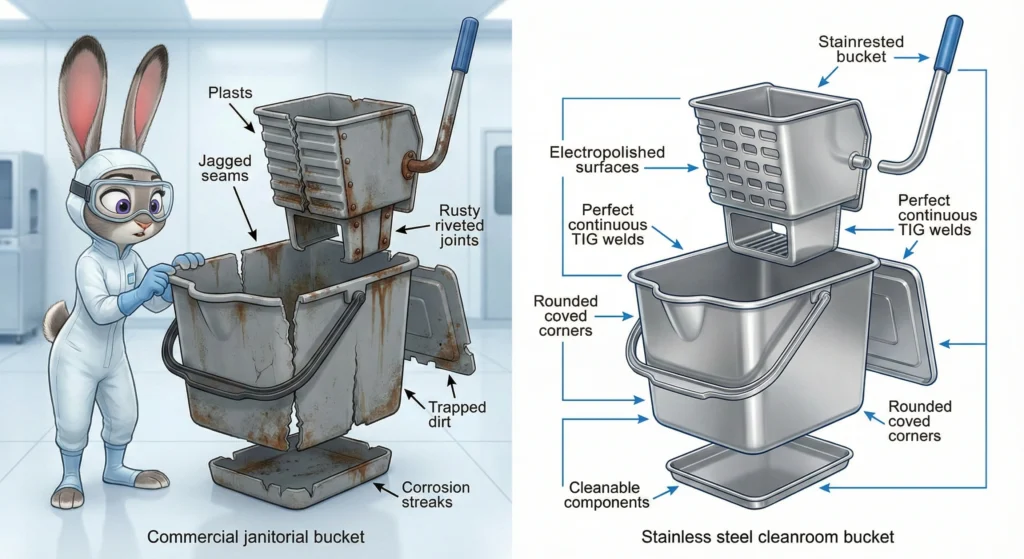 Plasts

Jagged seams

Rusty riveted joints

Trapped dirt

Corrosion streaks

Commercial janitorial bucket

Stainrested bucket

Electropolished surfaces

Perfect continuous TIG welds

Perfect continuous TIG welds

Rounded coved corners

Rounded coved corners

Cleanable components

Stainless steel cleanroom bucket