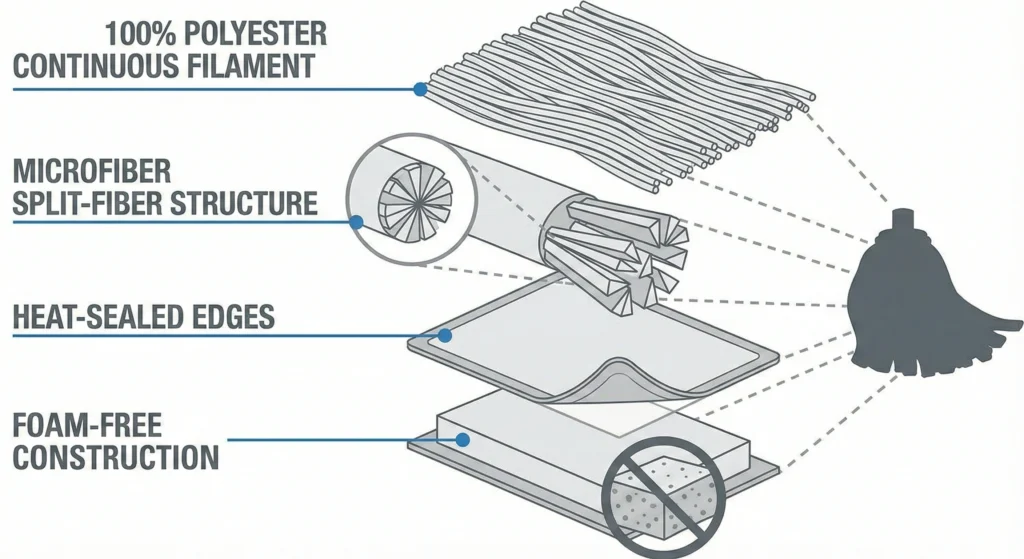 100% POLYESTER
CONTINUOUS FILAMENT

MICROFIBER
SPLIT-FIBER STRUCTURE

HEAT-SEALED EDGES

FOAM-FREE
CONSTRUCTION